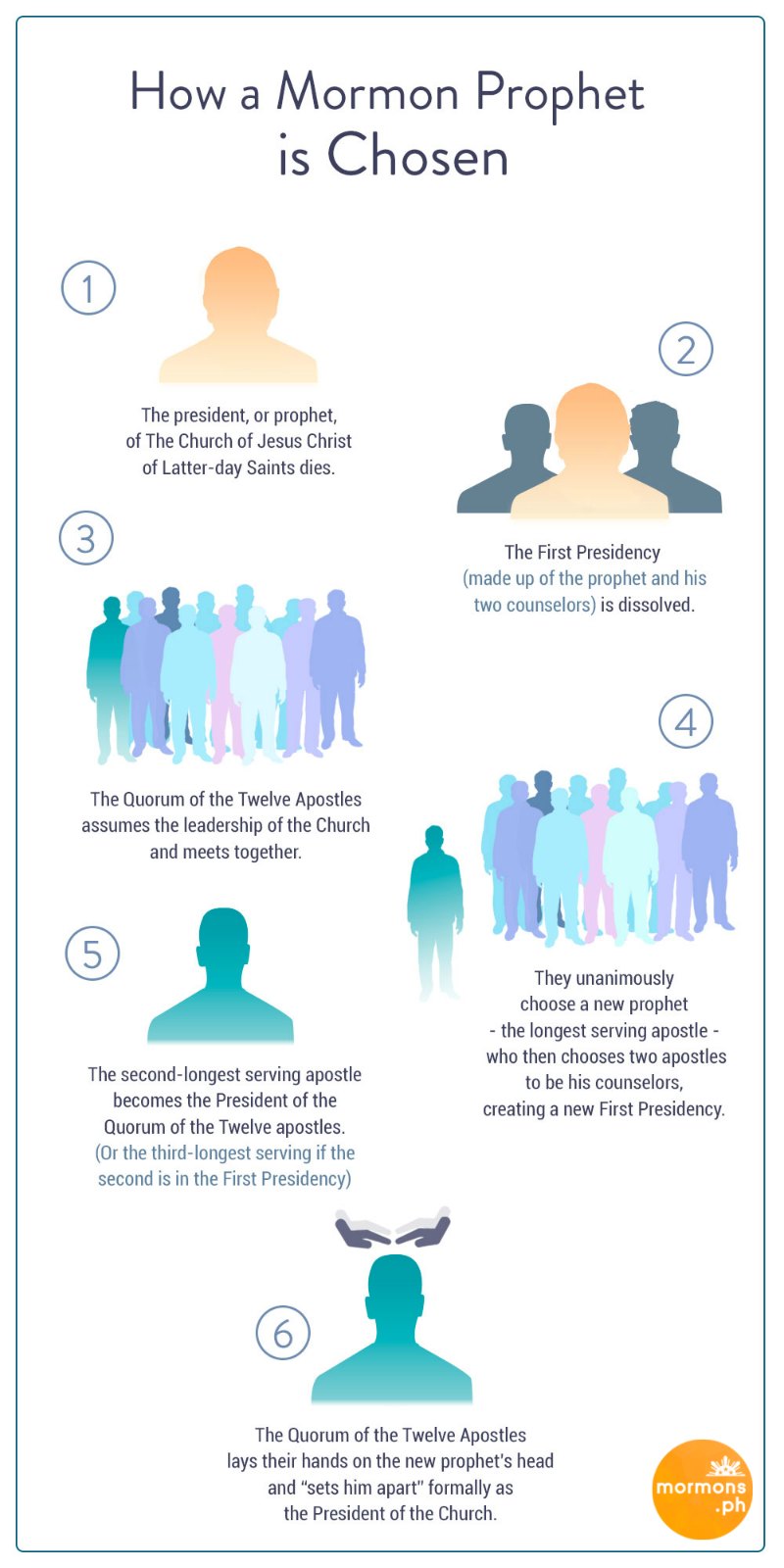 How a Mormon Prophet is Chosen

1

The president, or prophet, of The Church of Jesus Christ of Latter-day Saints dies.

2

The First Presidency (made up of the prophet and his two counselors) is dissolved.

3

The Quorum of the Twelve Apostles assumes the leadership of the Church and meets together.

4

They unanimously choose a new prophet - the longest serving apostle - who then chooses two apostles to be his counselors, creating a new First Presidency.

5

The second-longest serving apostle becomes the President of the Quorum of the Twelve apostles. (Or the third-longest serving if the second is in the First Presidency)

6

The Quorum of the Twelve Apostles lays their hands on the new prophet's head and "sets him apart" formally as the President of the Church.

mormons .ph