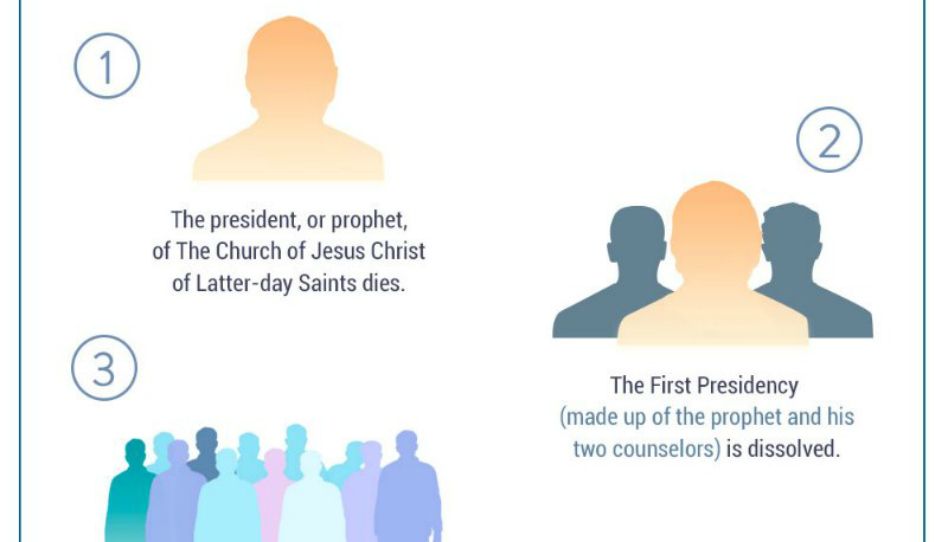 1

The president, or prophet, of The Church of Jesus Christ of Latter-day Saints dies.

2

The First Presidency (made up of the prophet and his two counselors) is dissolved.

3